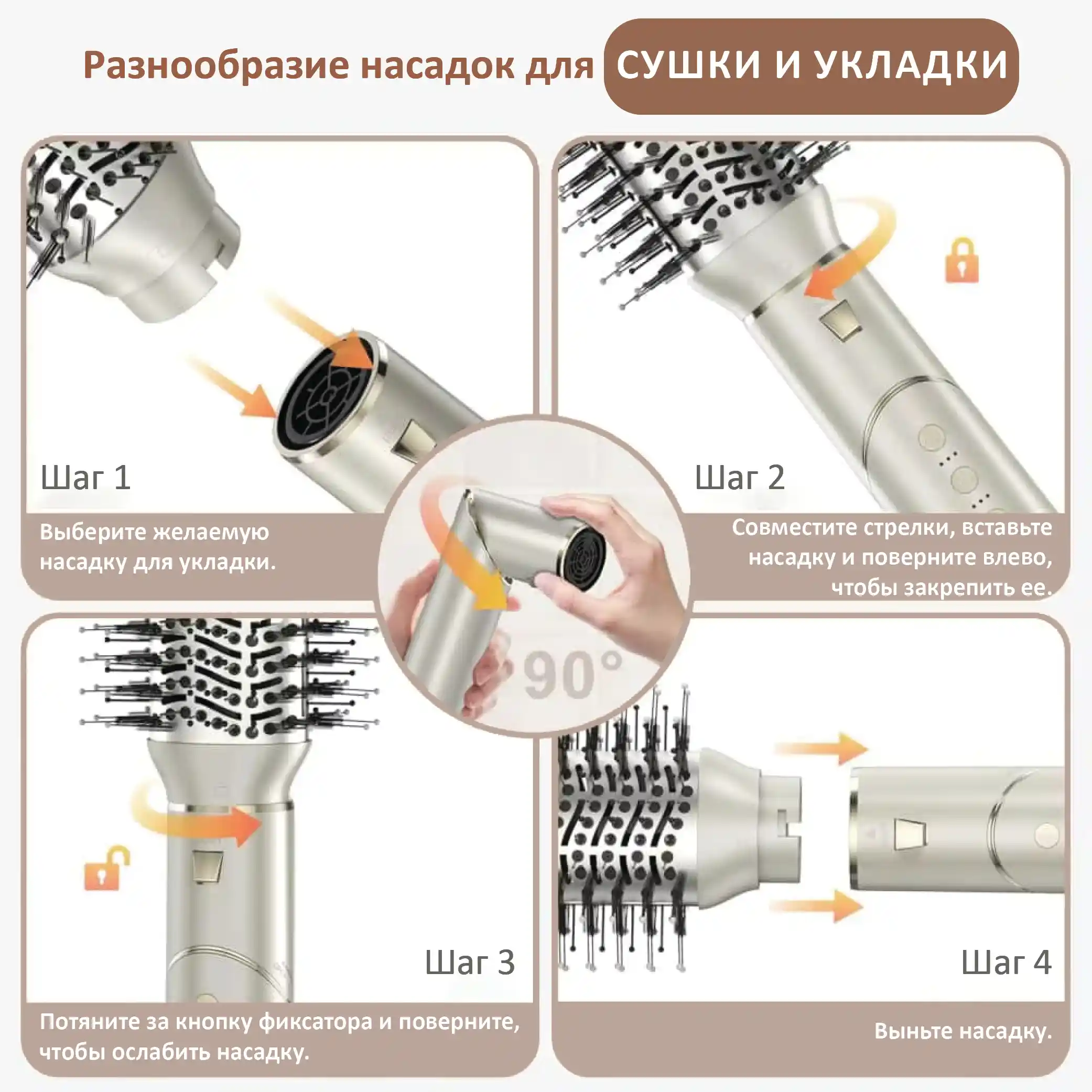 Разнообразие насадок для СУШКИ И УКЛАДКИ

Шаг 1

Выберите желаемую насадку для укладки.

Шаг 2

Совместите стрелки, вставьте насадку и поверните влево, чтобы закрепить ее.

90°

Шаг 3

Потяните за кнопку фиксатора и поверните, чтобы ослабить насадку.

Шаг 4

Выньте насадку.